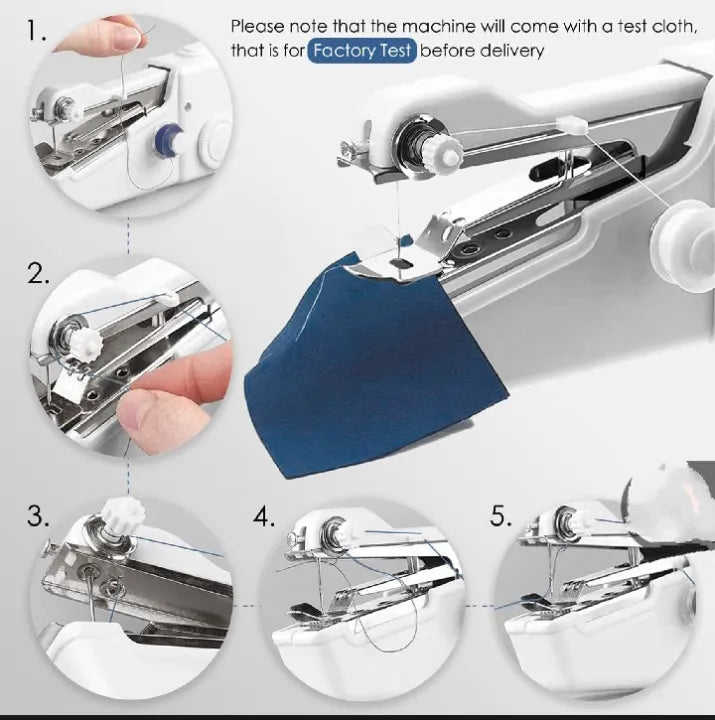 1.

Please note that the machine will come with a test cloth, that is for Factory Test before delivery

2.

3.

4.

5.